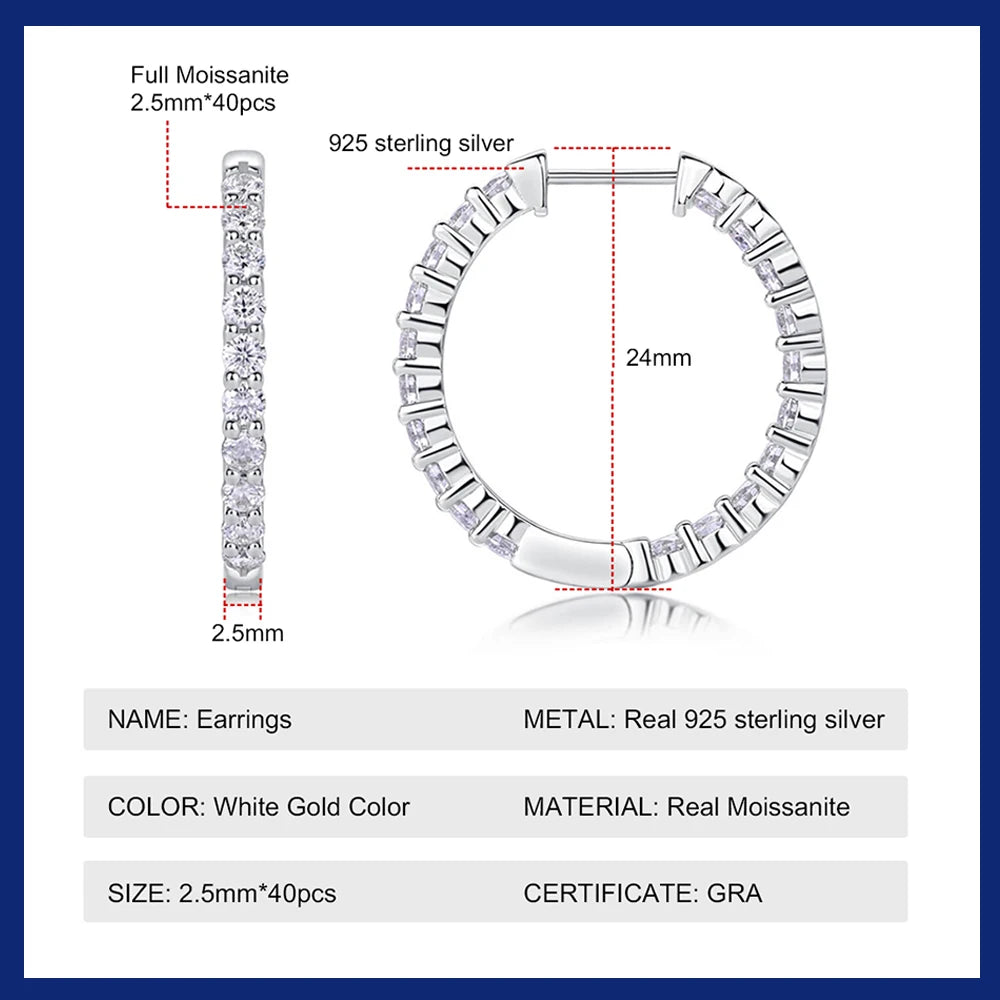 Full Moissanite
2.5mm*40pcs

925 sterling silver

24mm

2.5mm

NAME: Earrings
METAL: Real 925 sterling silver

COLOR: White Gold Color
MATERIAL: Real Moissanite

SIZE: 2.5mm*40pcs
CERTIFICATE: GRA